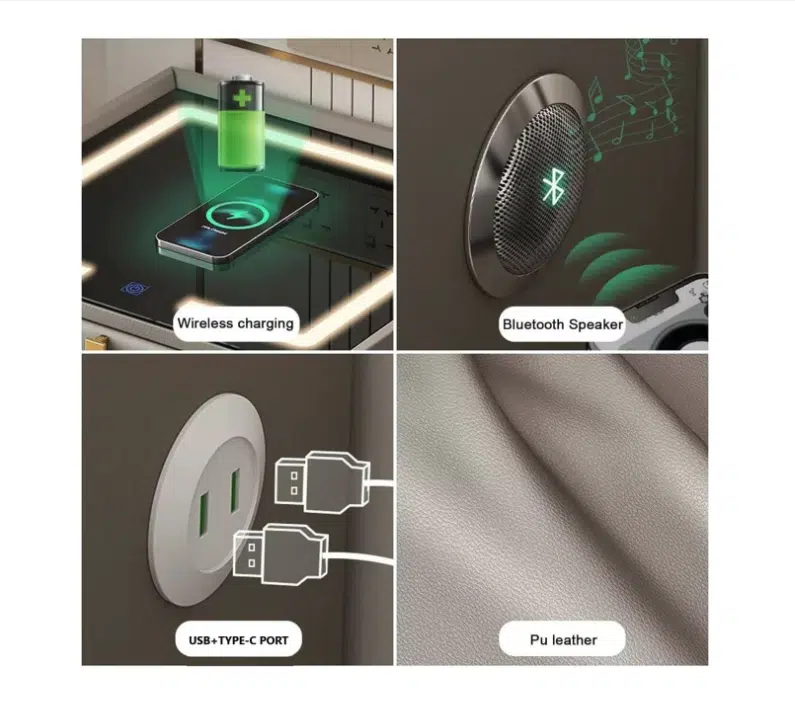 Wireless charging

Bluetooth Speaker

USB+TYPE-C PORT

Pu leather